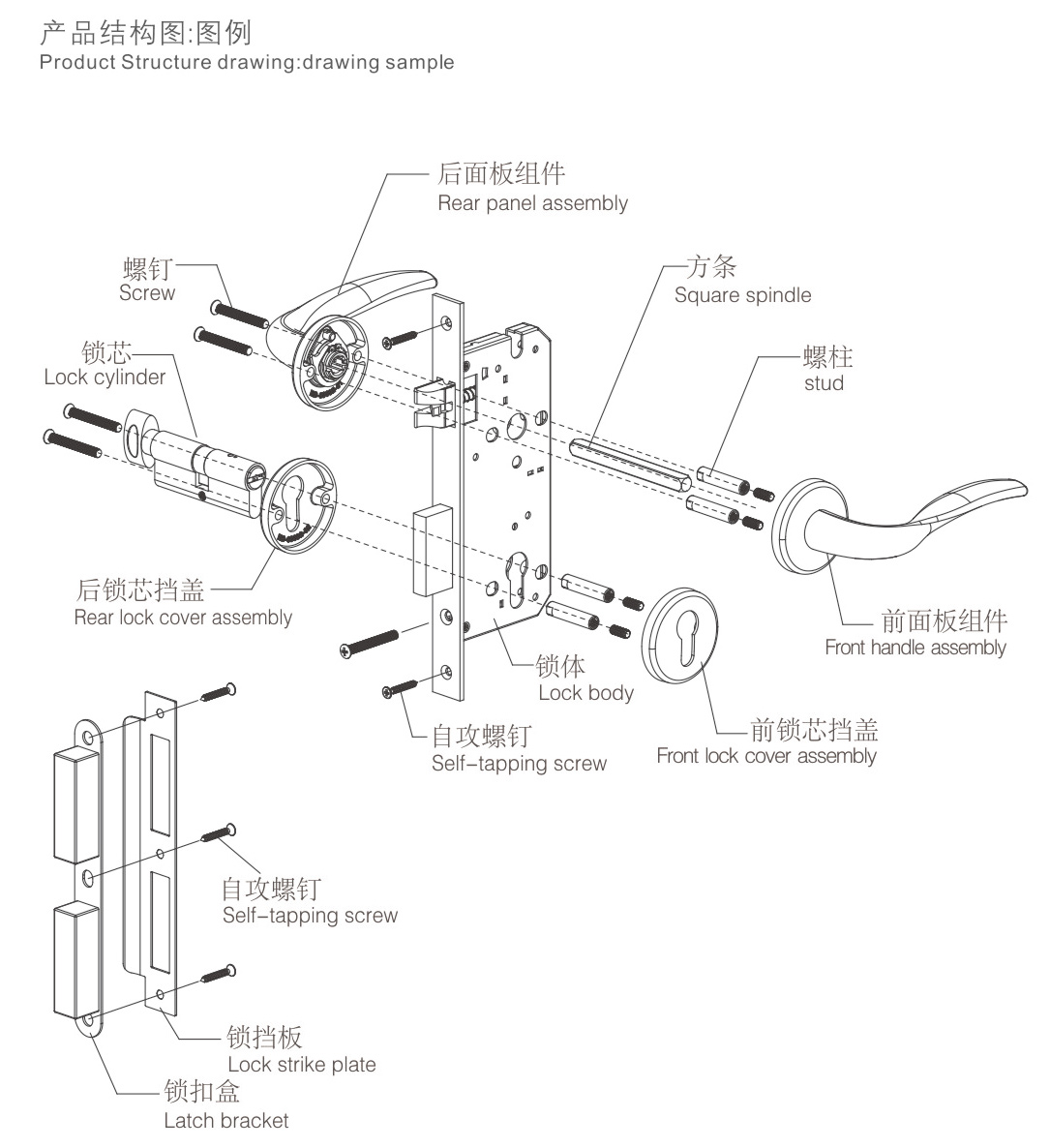 产品结构图:图例
Product Structure drawing:drawing sample

后面板组件
Rear panel assembly

螺钉
Screw

方条
Square spindle

锁芯
Lock cylinder

螺柱
stud

后锁芯挡盖
Rear lock cover assembly

前面板组件
Front handle assembly

锁体
Lock body

自攻螺钉
Self-tapping screw

前锁芯挡盖
Front lock cover assembly

自攻螺钉
Self-tapping screw

锁挡板
Lock strike plate

锁扣盒
Latch bracket