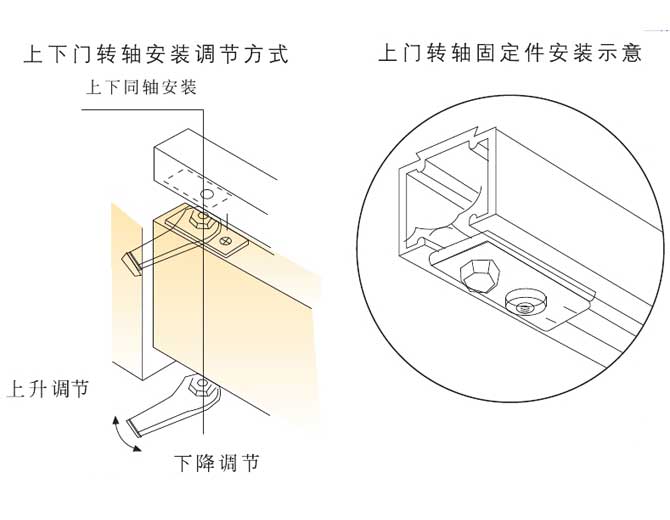 上下门转轴安装调节方式

上下同轴安装

上升调节

下降调节

上门转轴固定件安装示意