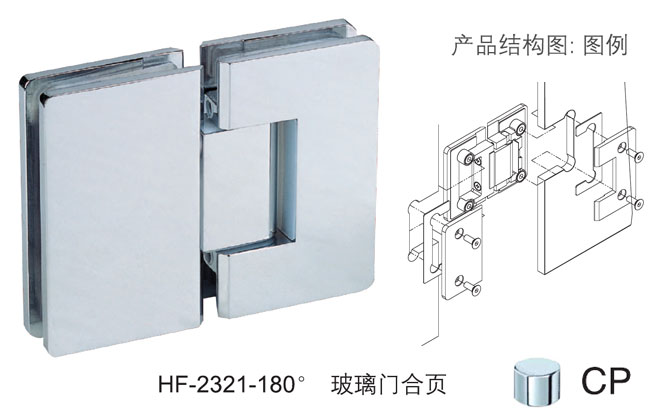 产品结构图: 图例

HF-2321-180° 玻璃门合页

CP