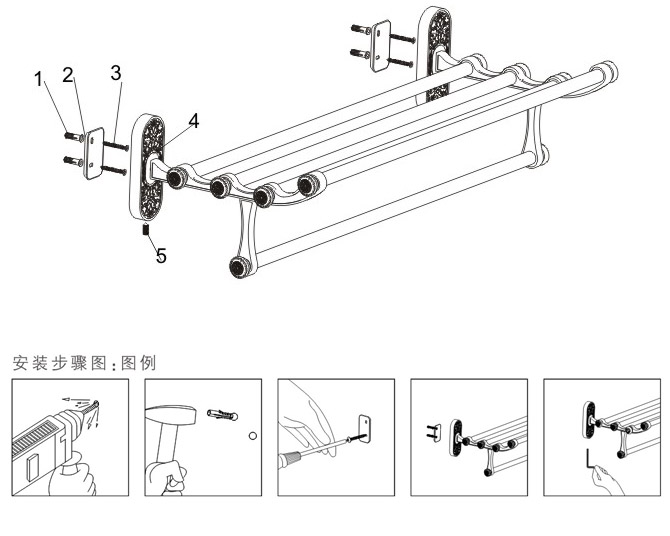 1
2
3
4
5

安装步骤图：图例